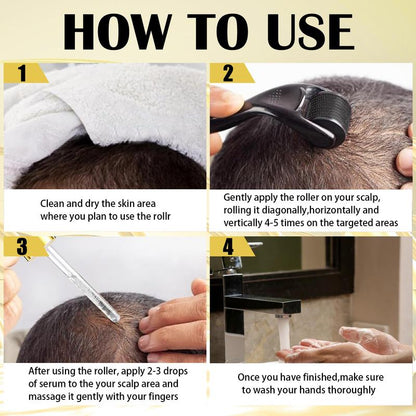 HOW TO USE

1

Clean and dry the skin area where you plan to use the rollr

2

Gently apply the roller on your scalp, rolling it diagonally,horizontally and vertically 4-5 times on the targeted areas

3

After using the roller, apply 2-3 drops of serum to the your scalp area and massage it gently with your fingers

4

Once you have finished,make sure to wash your hands thoroughly